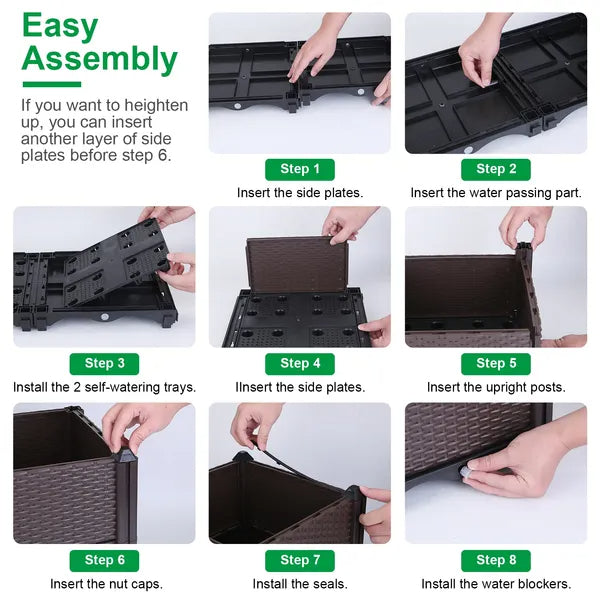 Easy Assembly

If you want to heighten up, you can insert another layer of side plates before step 6.

Step 1
Insert the side plates.

Step 2
Insert the water passing part.

Step 3
Install the 2 self-watering trays.

Step 4
IInsert the side plates.

Step 5
Insert the upright posts.

Step 6
Insert the nut caps.

Step 7
Install the seals.

Step 8
Install the water blockers.